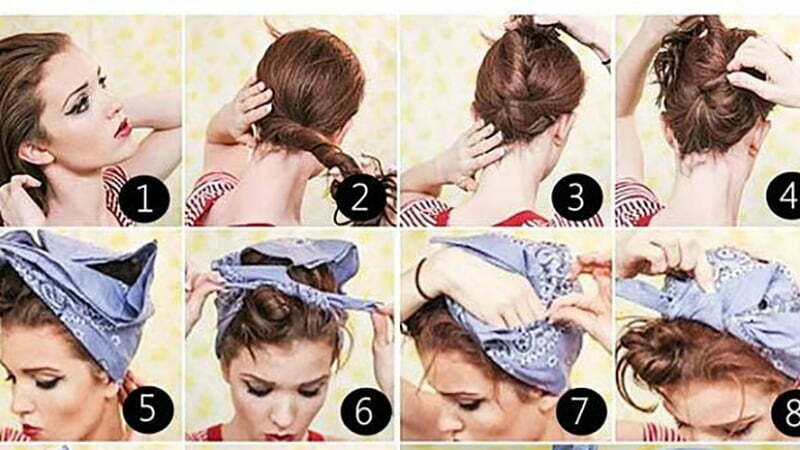 1
2
3
4
5
6
7
8