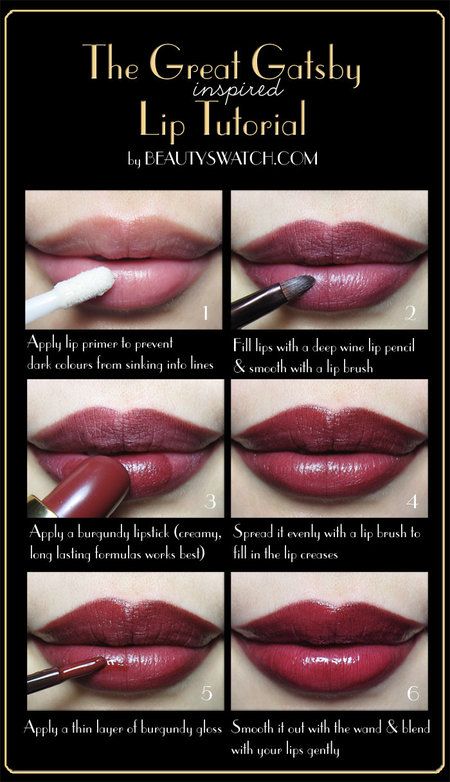 The Great Gatsby
inspired
Lip Tutorial
by BEAUTYSWATCH.COM

1
Apply lip primer to prevent dark colours from sinking into lines

2
Fill lips with a deep wine lip pencil & smooth with a lip brush

3
Apply a burgundy lipstick (creamy, long lasting formulas works best)

4
Spread it evenly with a lip brush to fill in the lip creases

5
Apply a thin layer of burgundy gloss

6
Smooth it out with the wand & blend with your lips gently