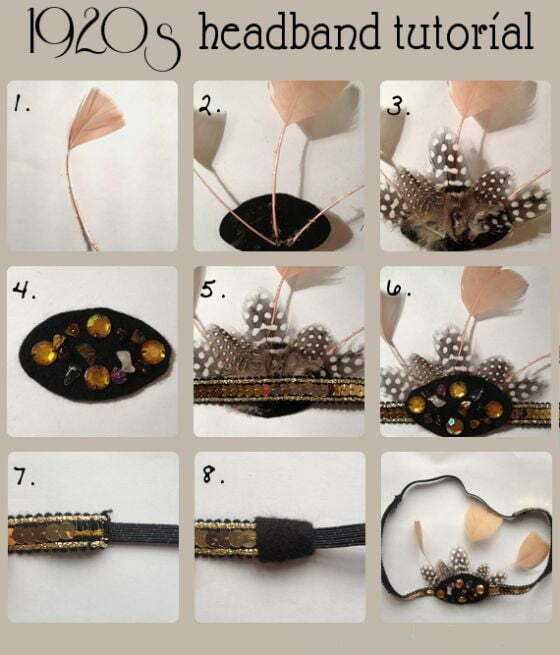 1920s headband tutorial

1.

2.

3.

4.

5.

6.

7.

8.